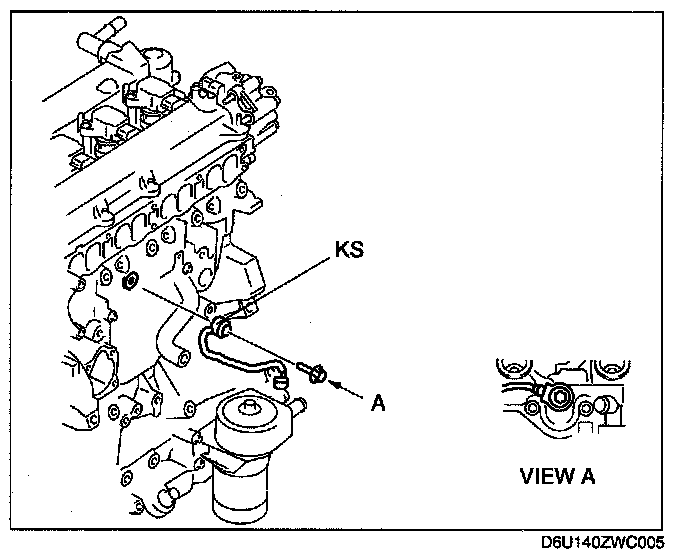 KS

A

VIEW A

D6U140ZWC005