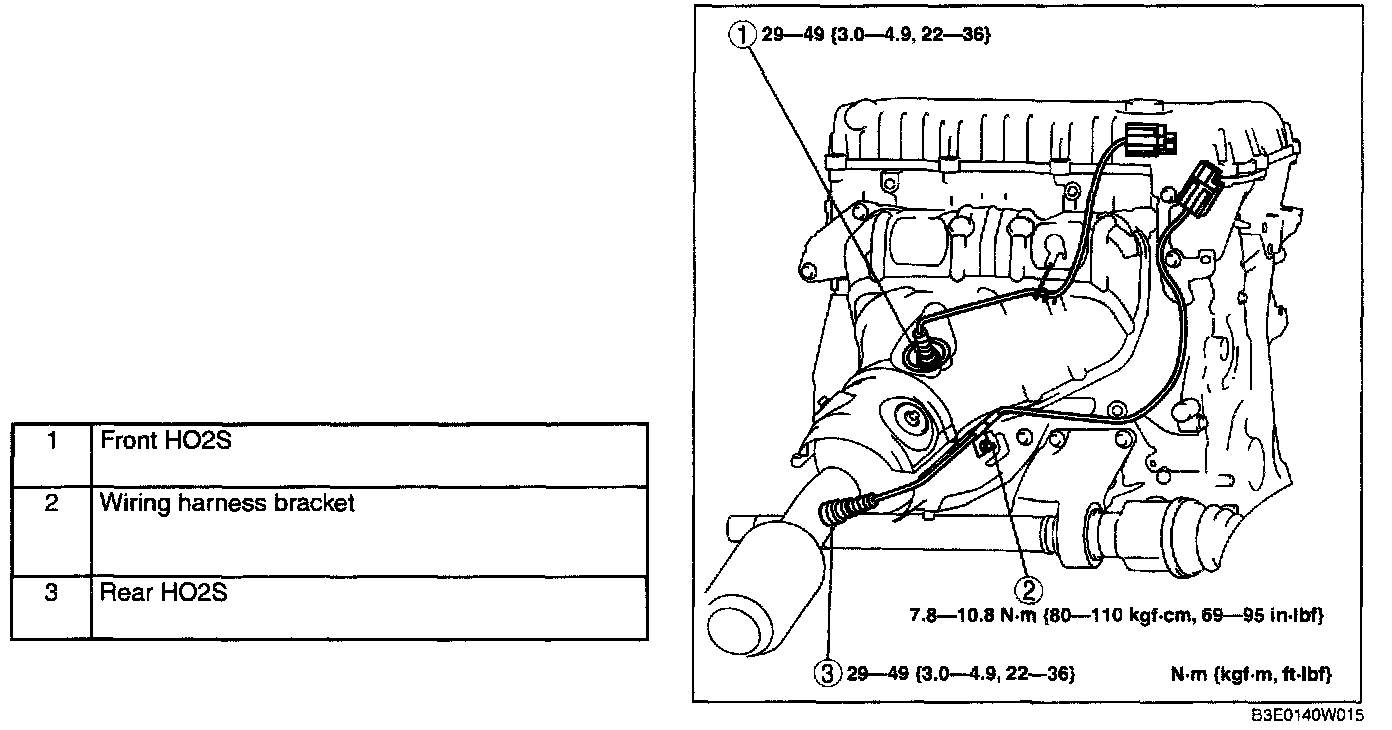 | 1 | Front HO2S |
|---|---|
| 2 | Wiring harness bracket |
| 3 | Rear HO2S |

① 29—49 {3.0—4.9, 22—36}

② 7.8—10.8 N·m {80—110 kgf·cm, 69—95 in·lbf}

③ 29—49 {3.0—4.9, 22—36}

N·m {kgf·m, ft·lbf}

B3E0140W015