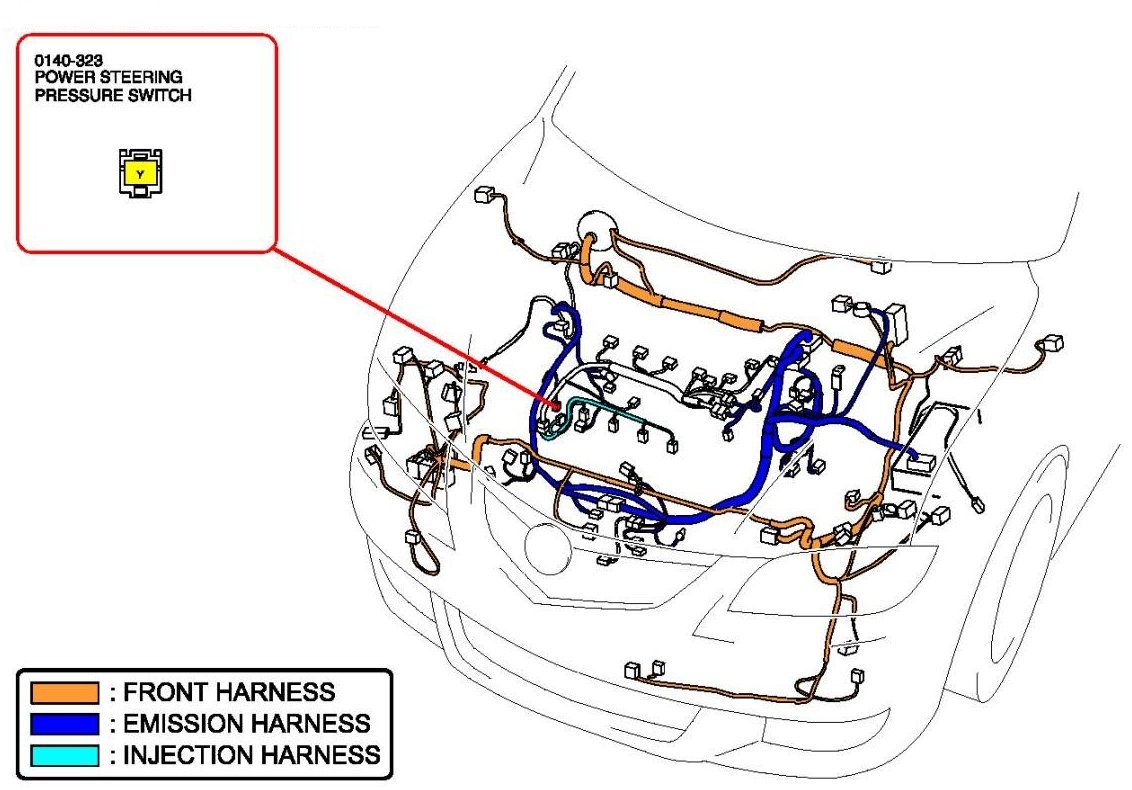 0140-323
POWER STEERING
PRESSURE SWITCH

Y

: FRONT HARNESS
: EMISSION HARNESS
: INJECTION HARNESS