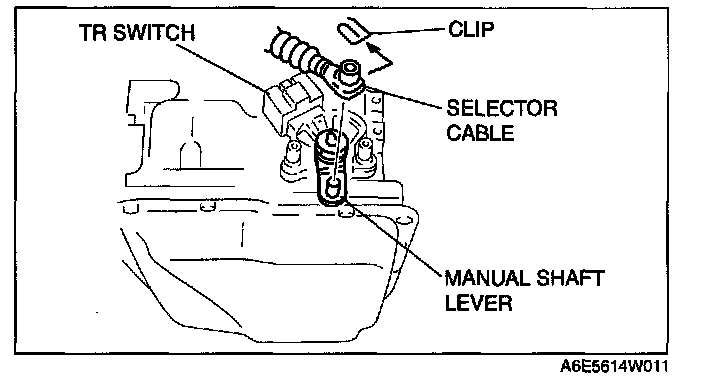 TR SWITCH
CLIP
SELECTOR CABLE
MANUAL SHAFT LEVER
A6E5614W011