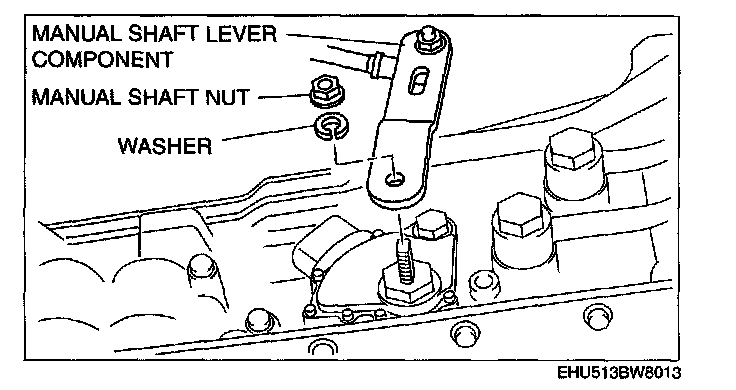 MANUAL SHAFT LEVER COMPONENT
MANUAL SHAFT NUT
WASHER
EHU513BW8013