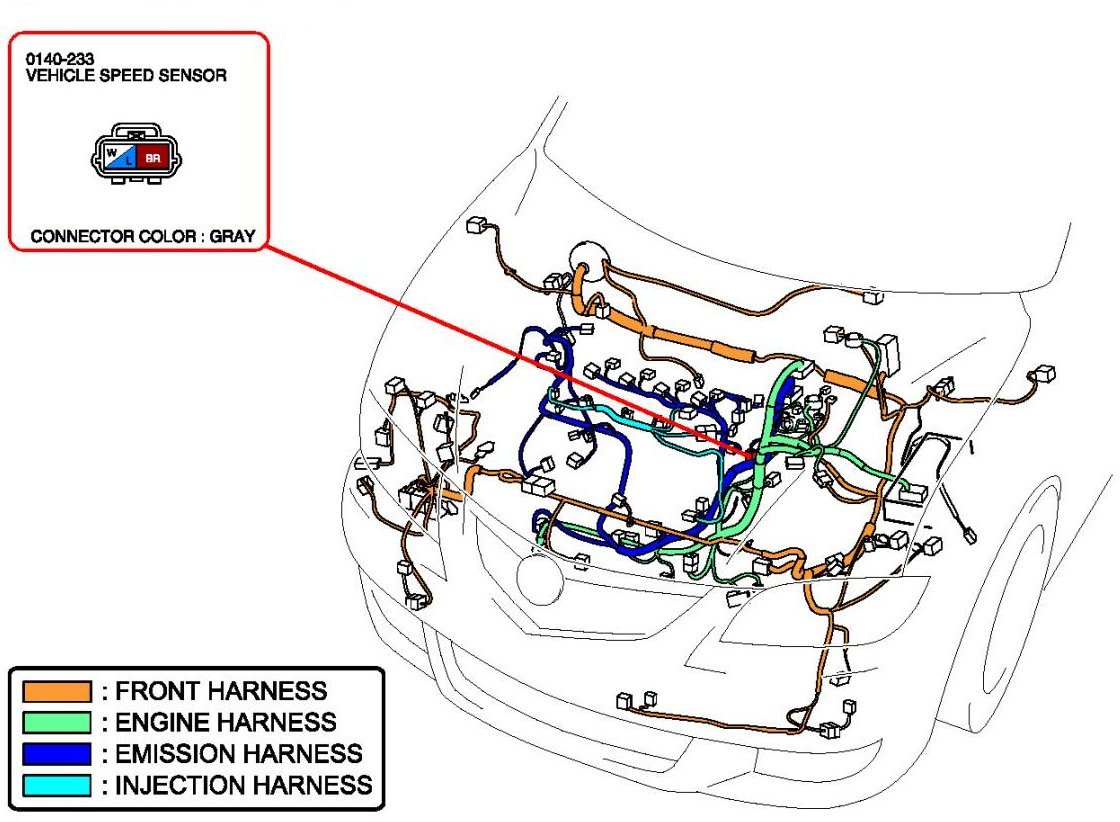 0140-233
VEHICLE SPEED SENSOR

W L BR

CONNECTOR COLOR : GRAY

: FRONT HARNESS
: ENGINE HARNESS
: EMISSION HARNESS
: INJECTION HARNESS