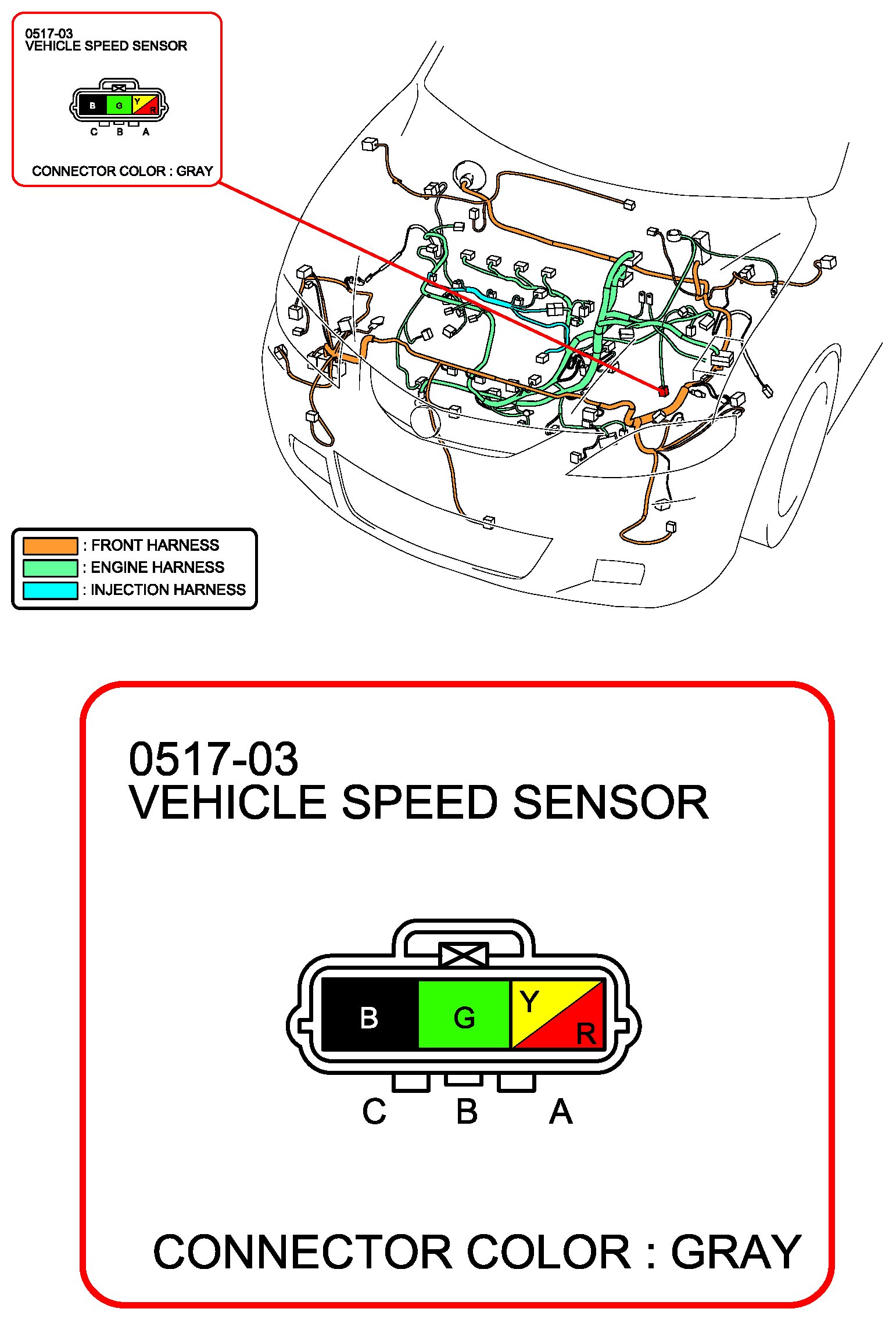 0517-03
VEHICLE SPEED SENSOR

B G Y R

C B A

CONNECTOR COLOR : GRAY

: FRONT HARNESS
: ENGINE HARNESS
: INJECTION HARNESS

0517-03
VEHICLE SPEED SENSOR

B G Y R

C B A

CONNECTOR COLOR : GRAY