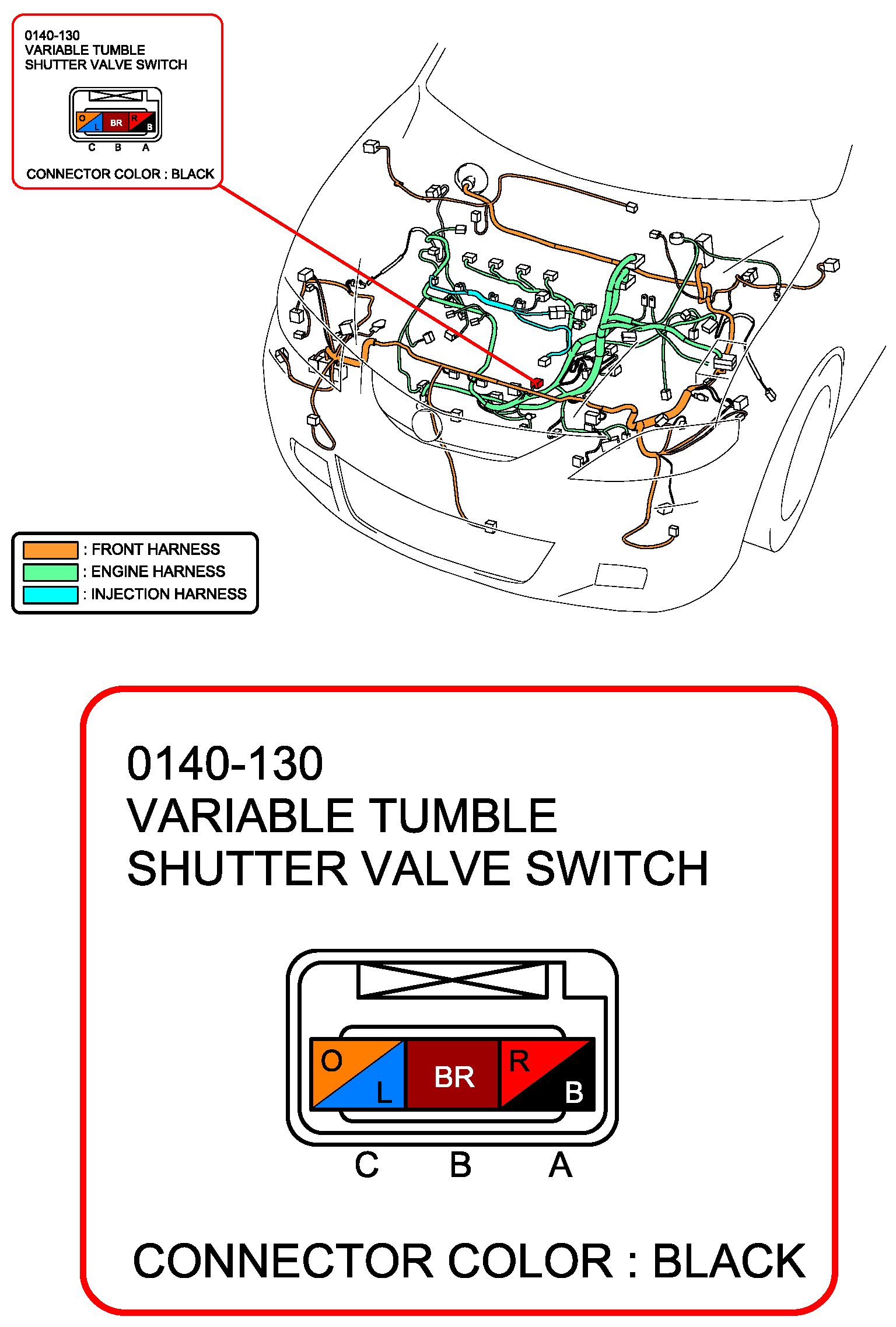 0140-130
VARIABLE TUMBLE
SHUTTER VALVE SWITCH

O L BR R B
C B A

CONNECTOR COLOR : BLACK

: FRONT HARNESS
: ENGINE HARNESS
: INJECTION HARNESS

0140-130
VARIABLE TUMBLE
SHUTTER VALVE SWITCH

O L BR R B
C B A

CONNECTOR COLOR : BLACK