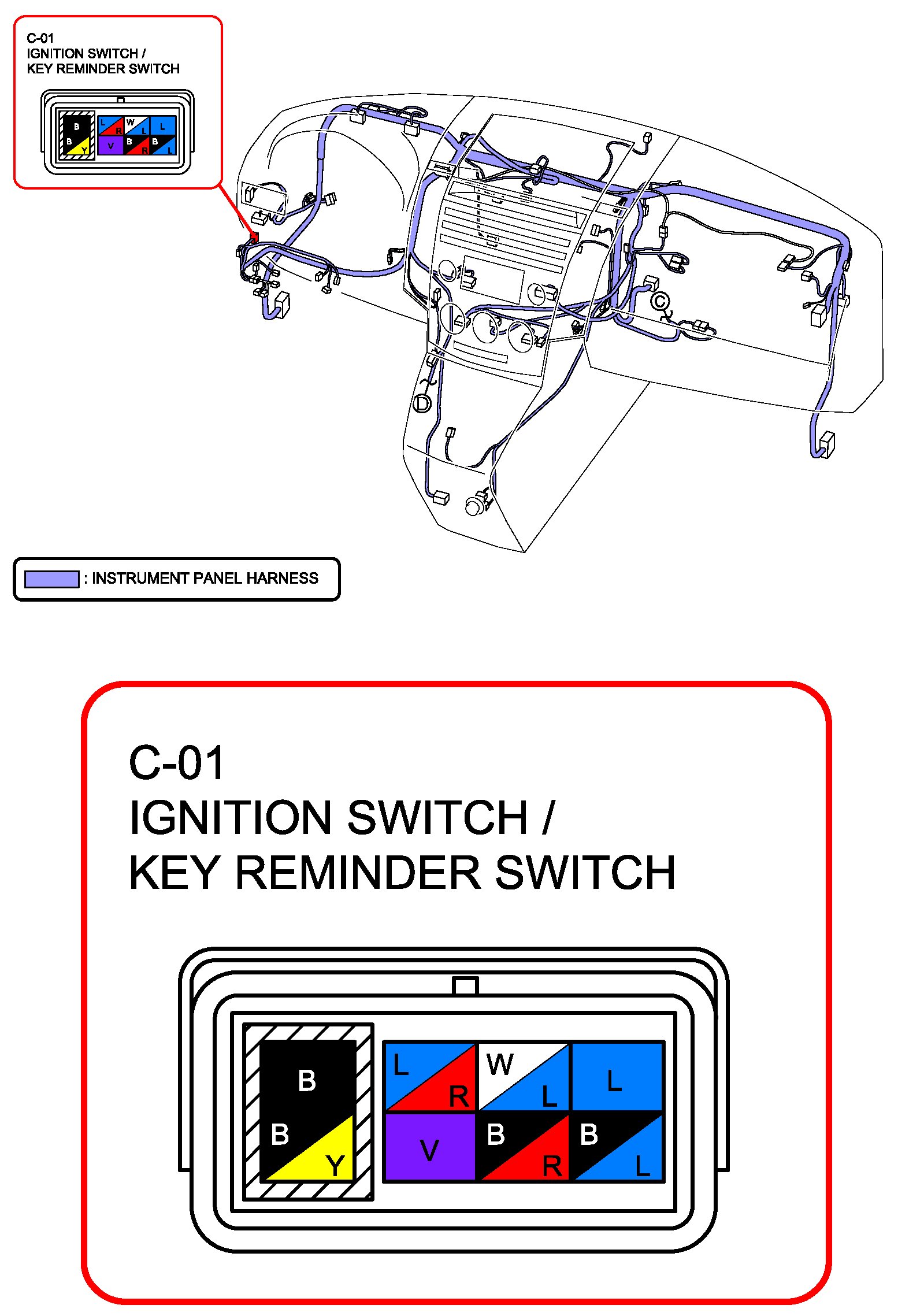 C-01
IGNITION SWITCH /
KEY REMINDER SWITCH

B
B Y

L R
W L
L
V
B R
B L

C

D

: INSTRUMENT PANEL HARNESS

C-01
IGNITION SWITCH /
KEY REMINDER SWITCH

B
B Y

L R
W L
L
V
B R
B L