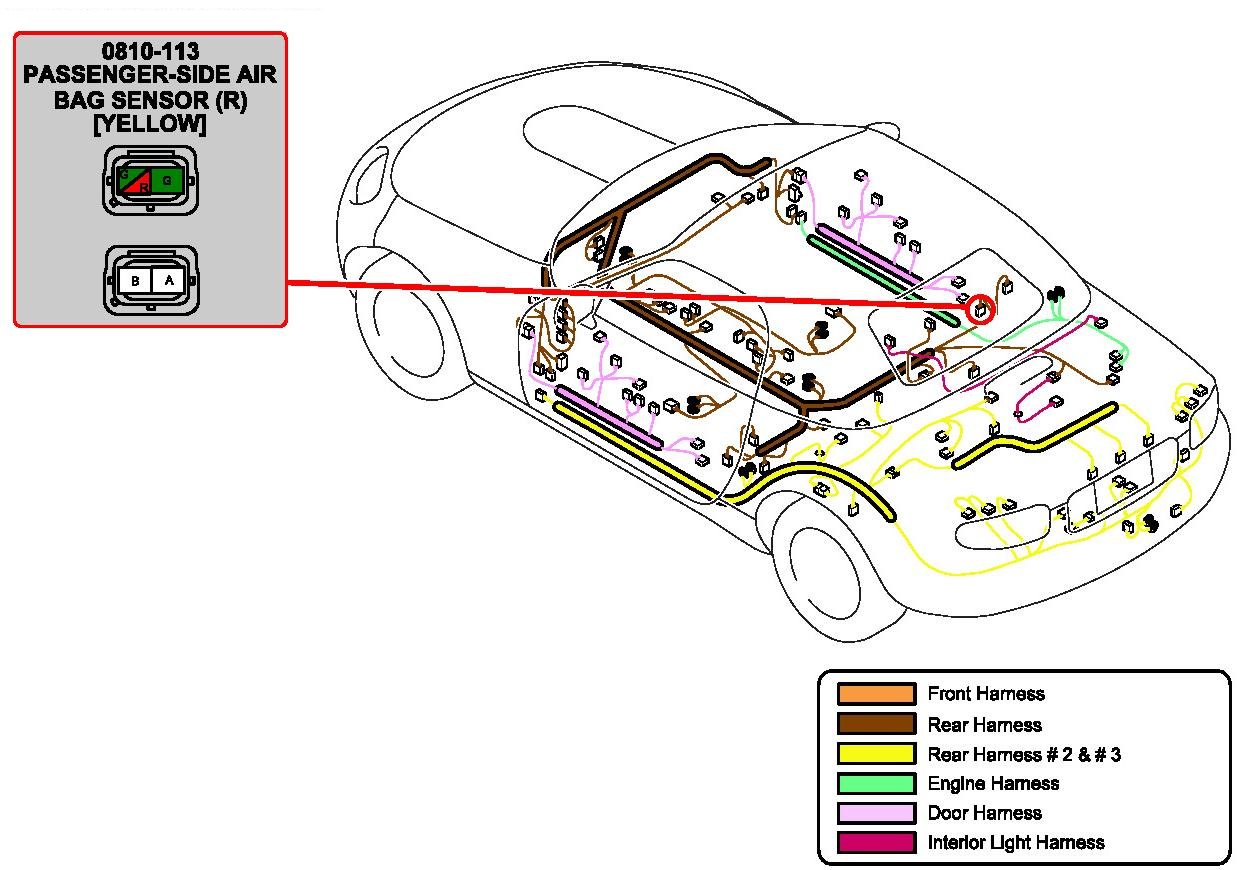 0810-113
PASSENGER-SIDE AIR BAG SENSOR (R)
[YELLOW]

G R G

B A

Front Harness
Rear Harness
Rear Harness # 2 & # 3
Engine Harness
Door Harness
Interior Light Harness