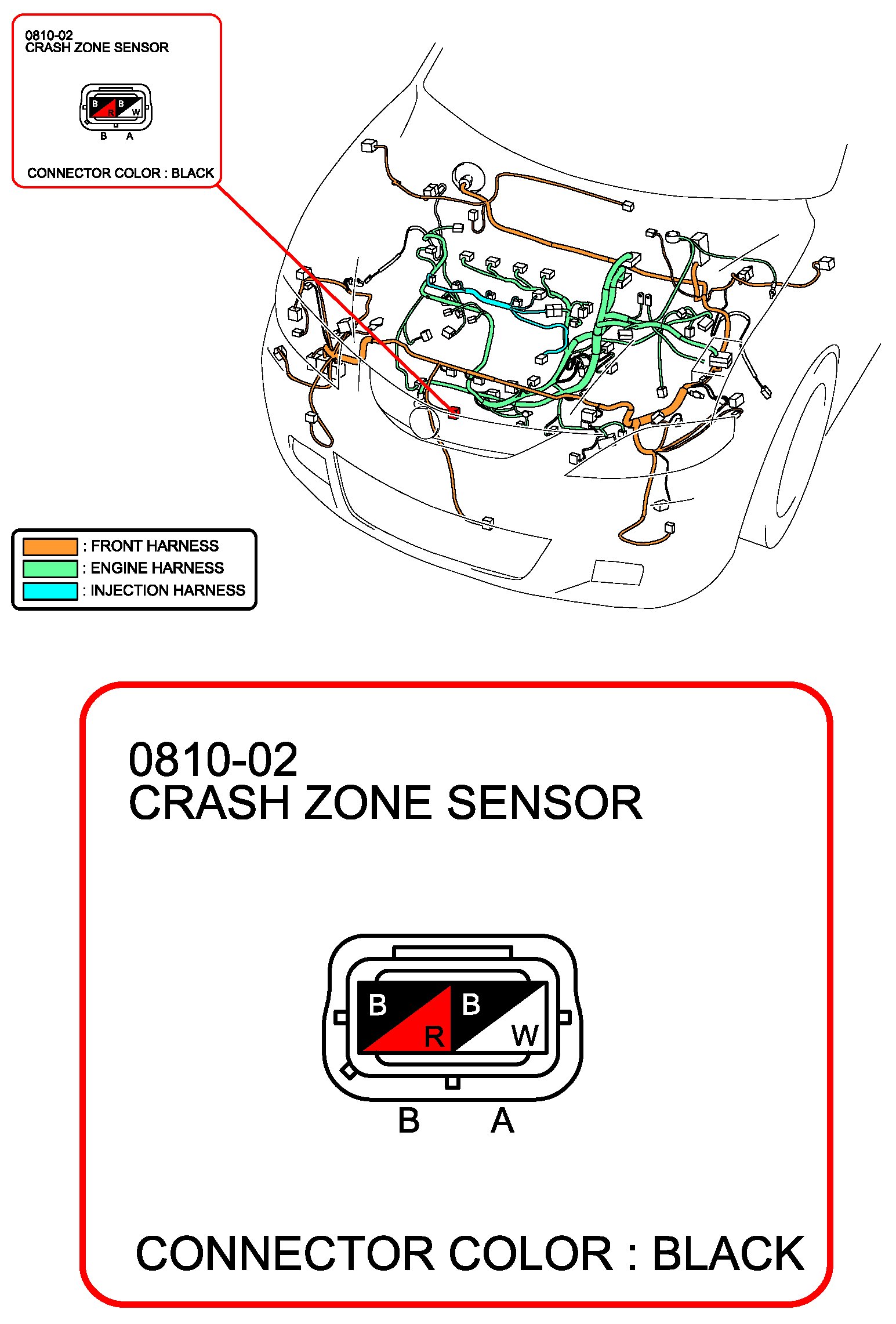 0810-02
CRASH ZONE SENSOR

B R B W

B A

CONNECTOR COLOR : BLACK

: FRONT HARNESS
: ENGINE HARNESS
: INJECTION HARNESS

0810-02
CRASH ZONE SENSOR

B R B W

B A

CONNECTOR COLOR : BLACK