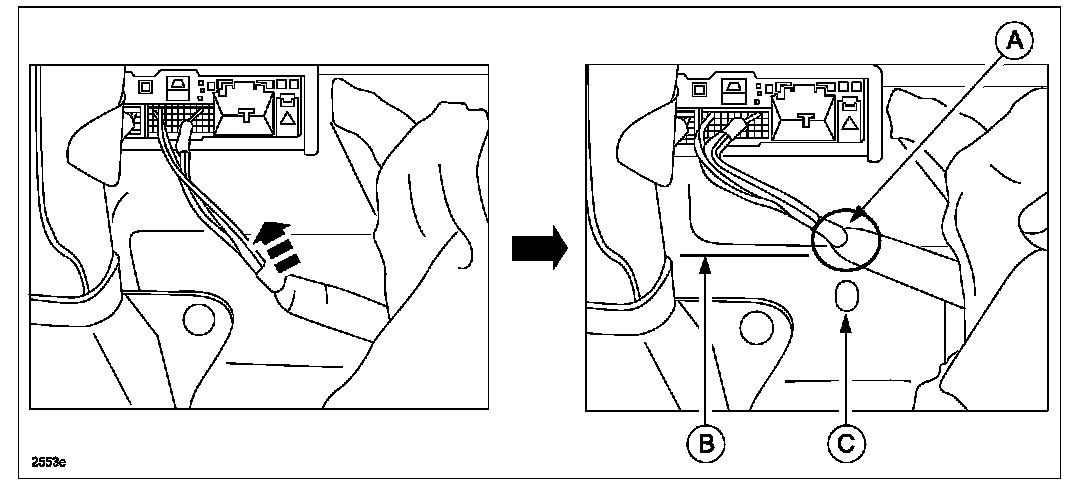 A

B

C

2553e