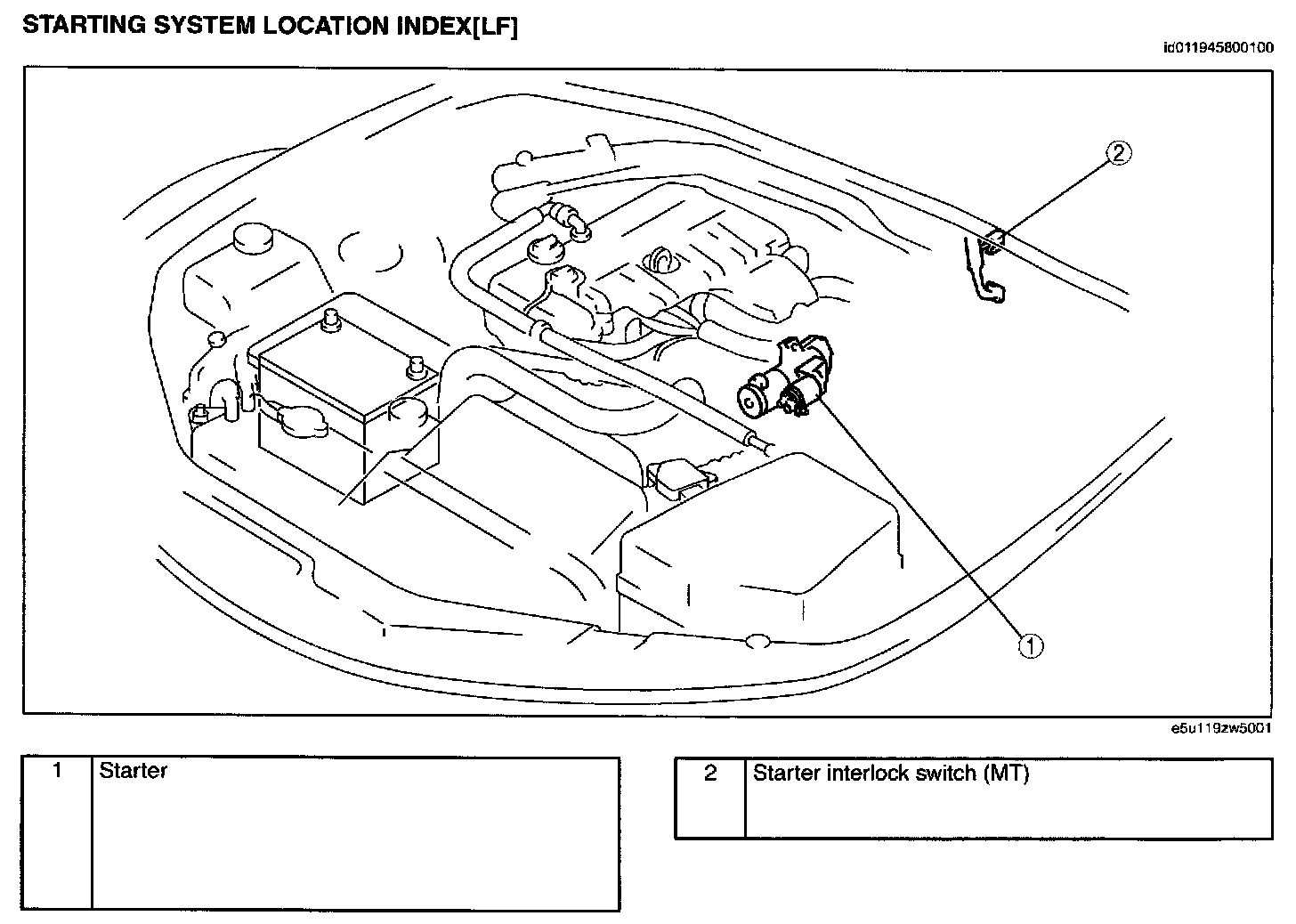 STARTING SYSTEM LOCATION INDEX[LF]

id011945800100

2

1

e5u119zw5001

| 1 | Starter |
|---|---|

| 2 | Starter interlock switch (MT) |
|---|---|