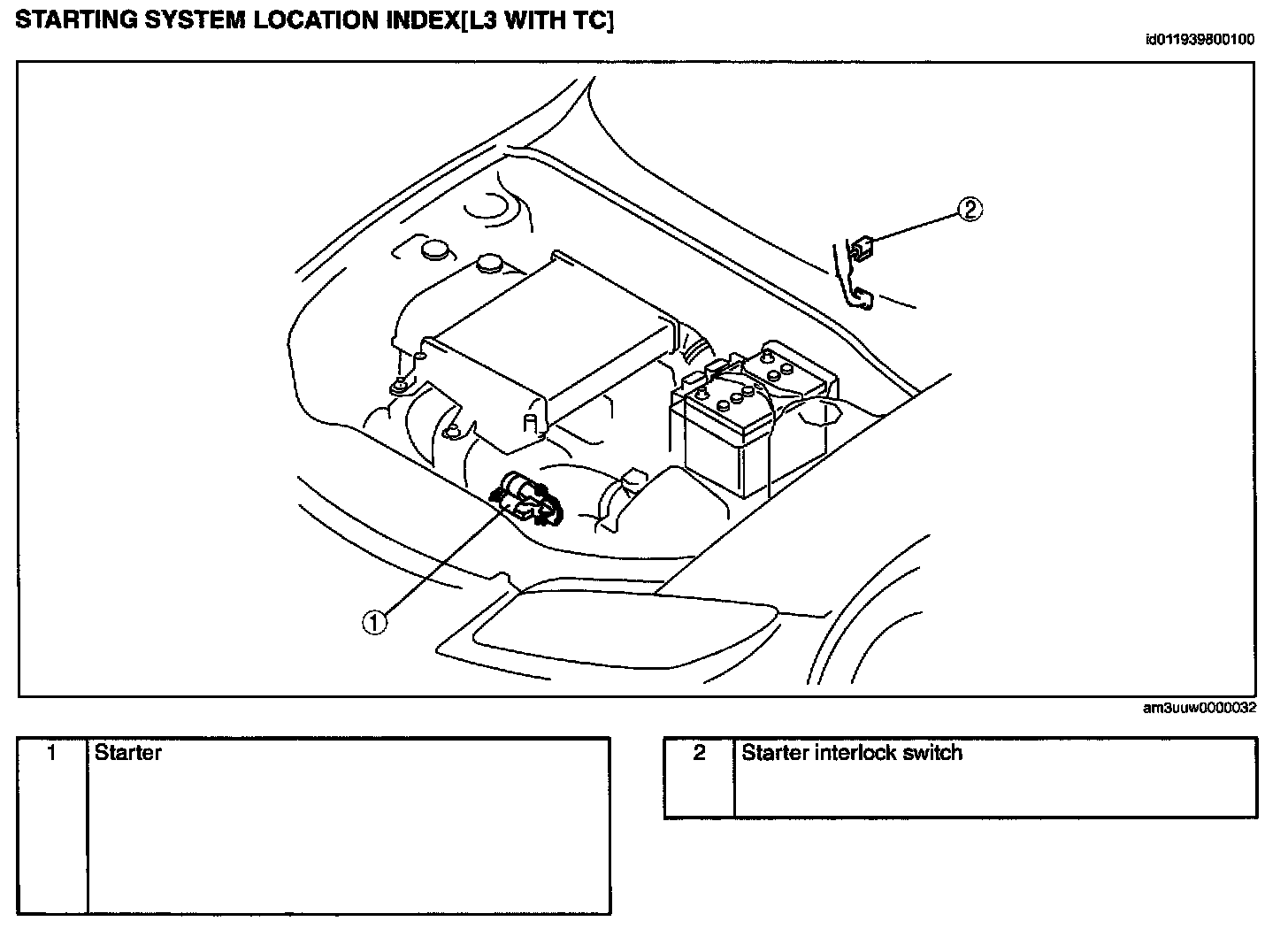 STARTING SYSTEM LOCATION INDEX[L3 WITH TC]

id011939800100

2

1

am3uuw0000032

| 1 | Starter |
|---|---|

| 2 | Starter interlock switch |
|---|---|