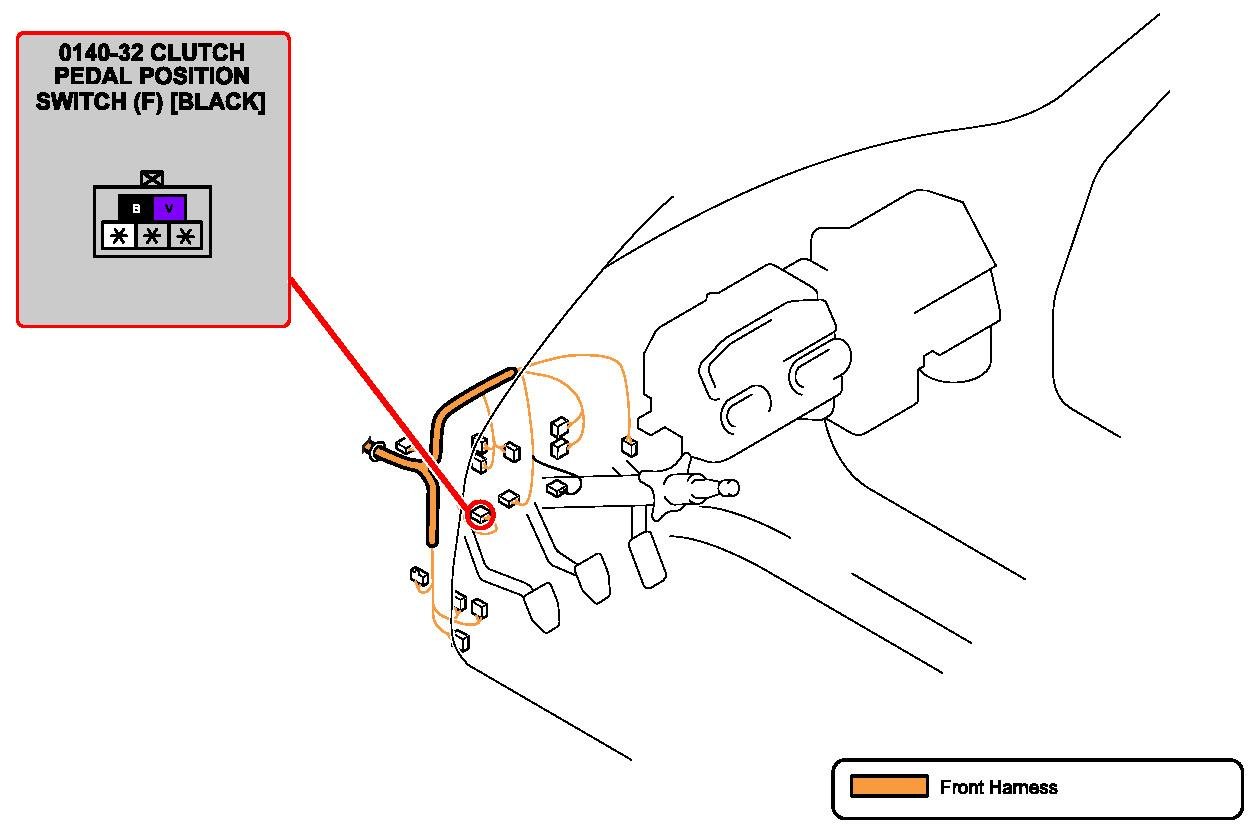 0140-32 CLUTCH PEDAL POSITION SWITCH (F) [BLACK]

B V

Front Harness