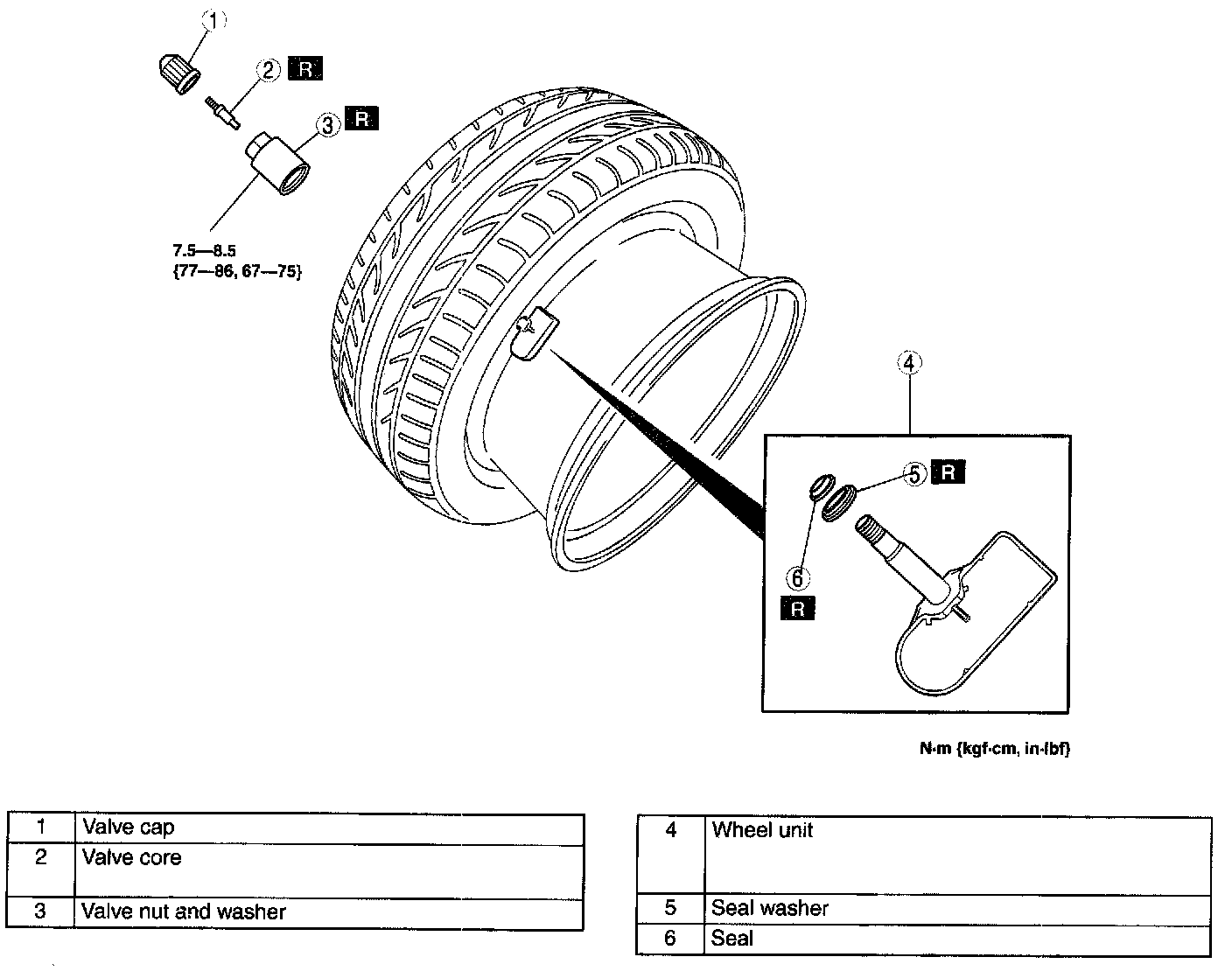 1

2 R

3 R

7.5—8.5
{77—86, 67—75}

4

5 R

6
R

N·m {kgf·cm, in·lbf}

| 1 | Valve cap |
|---|---|
| 2 | Valve core |
| 3 | Valve nut and washer |

| 4 | Wheel unit |
|---|---|
| 5 | Seal washer |
| 6 | Seal |