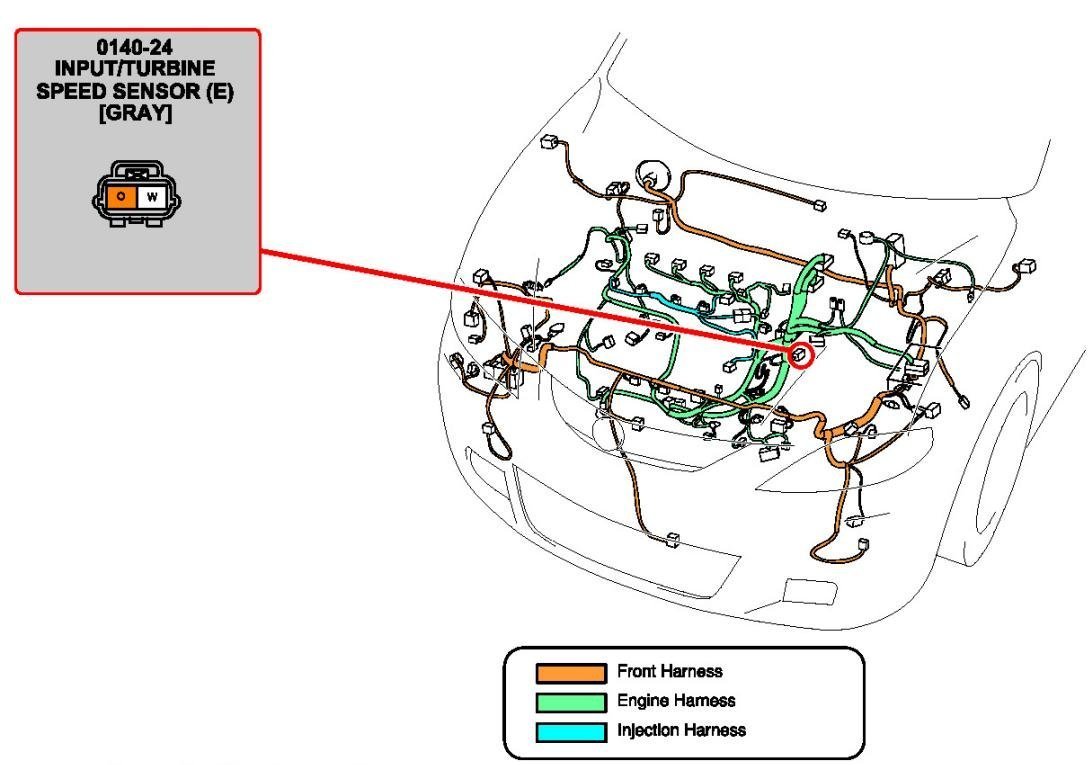 0140-24
INPUT/TURBINE
SPEED SENSOR (E)
[GRAY]

O W

Front Harness
Engine Harness
Injection Harness