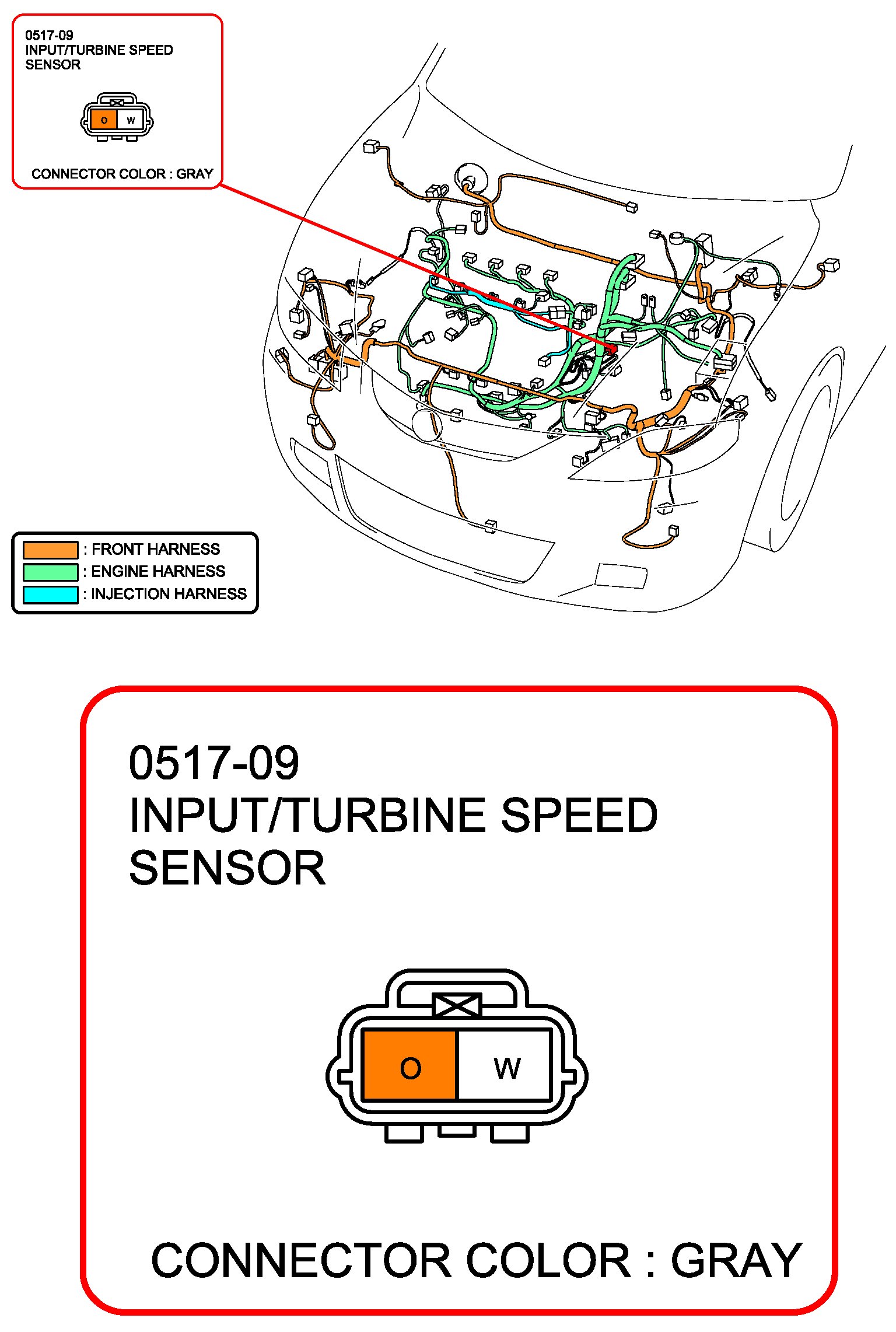 0517-09
INPUT/TURBINE SPEED SENSOR

O W

CONNECTOR COLOR : GRAY

: FRONT HARNESS
: ENGINE HARNESS
: INJECTION HARNESS

0517-09
INPUT/TURBINE SPEED SENSOR

O W

CONNECTOR COLOR : GRAY