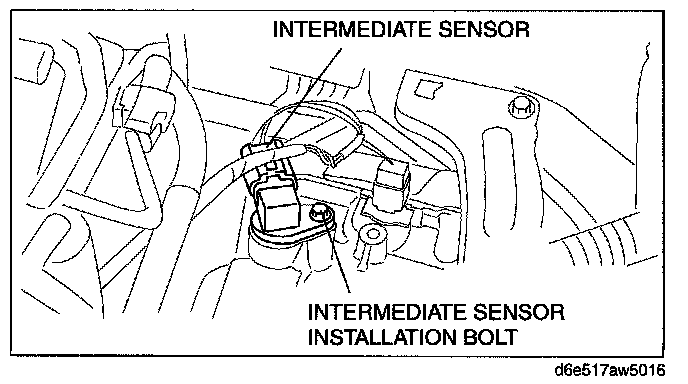 INTERMEDIATE SENSOR

INTERMEDIATE SENSOR INSTALLATION BOLT

d6e517aw5016