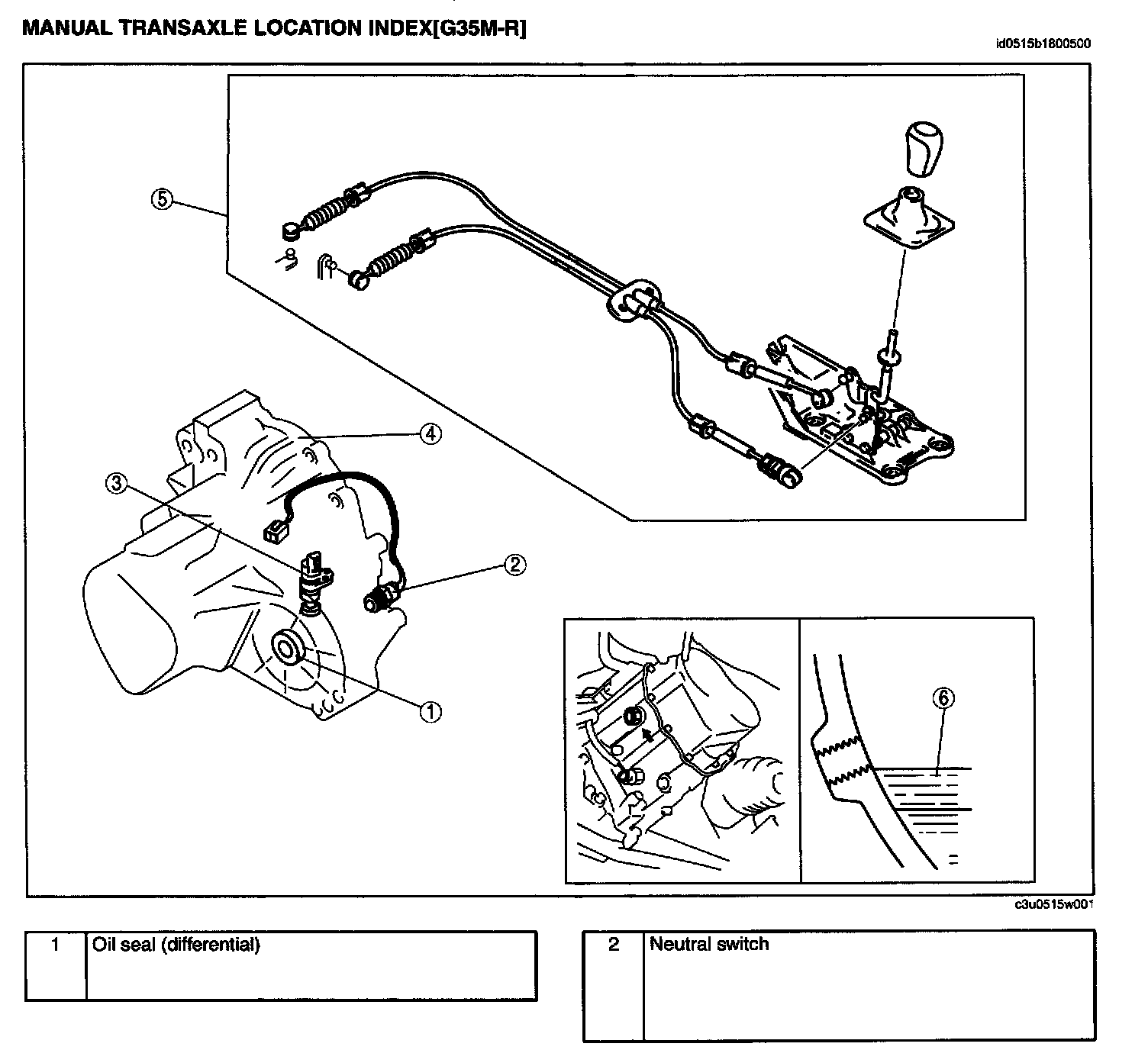 MANUAL TRANSAXLE LOCATION INDEX[G35M-R]

id0515b1800500

⑤

④

③

②

①

⑥

c3u0515w001

| 1 | Oil seal (differential) |
|---|---|

| 2 | Neutral switch |
|---|---|