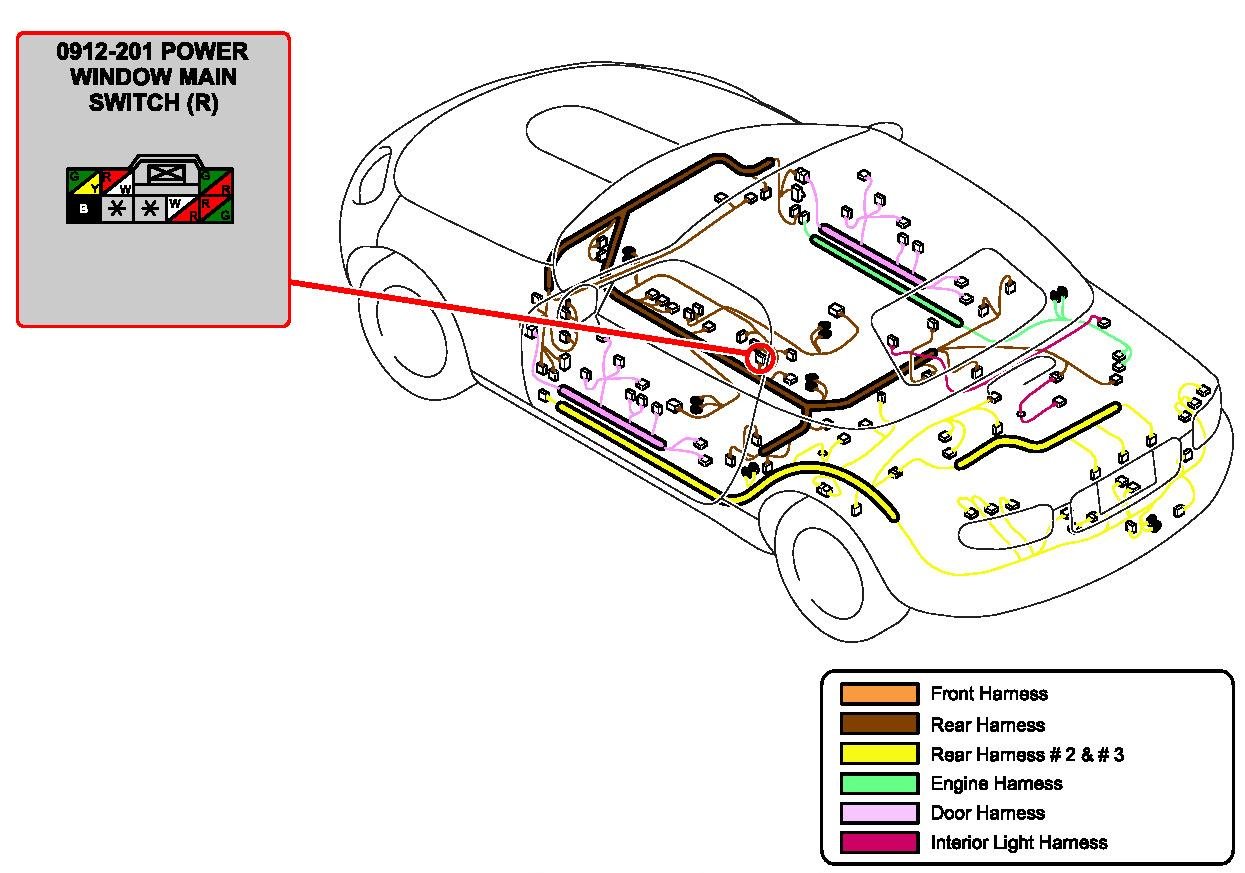 0912-201 POWER WINDOW MAIN SWITCH (R)

G Y R W G R
B * * W R R G

Front Harness
Rear Harness
Rear Harness # 2 & # 3
Engine Harness
Door Harness
Interior Light Harness