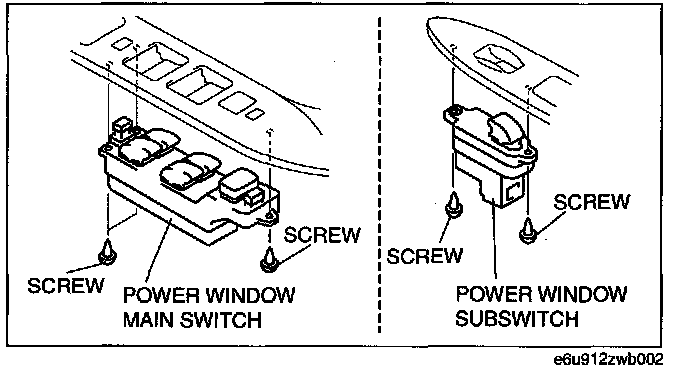 SCREW

SCREW

POWER WINDOW MAIN SWITCH

SCREW

SCREW

POWER WINDOW SUBSWITCH

e6u912zwb002