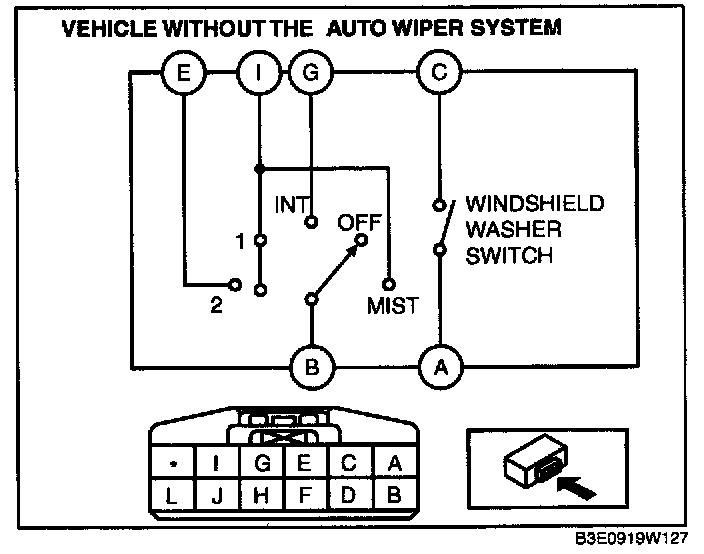 VEHICLE WITHOUT THE AUTO WIPER SYSTEM

E
I
G
C

INT
OFF
1
2
MIST

WINDSHIELD WASHER SWITCH

B
A

| * | I | G | E | C | A |
|---|---|---|---|---|---|
| L | J | H | F | D | B |

B3E0919W127