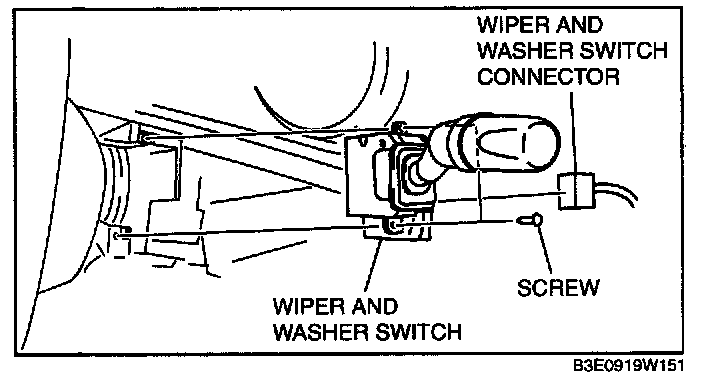 WIPER AND WASHER SWITCH CONNECTOR

SCREW

WIPER AND WASHER SWITCH

B3E0919W151