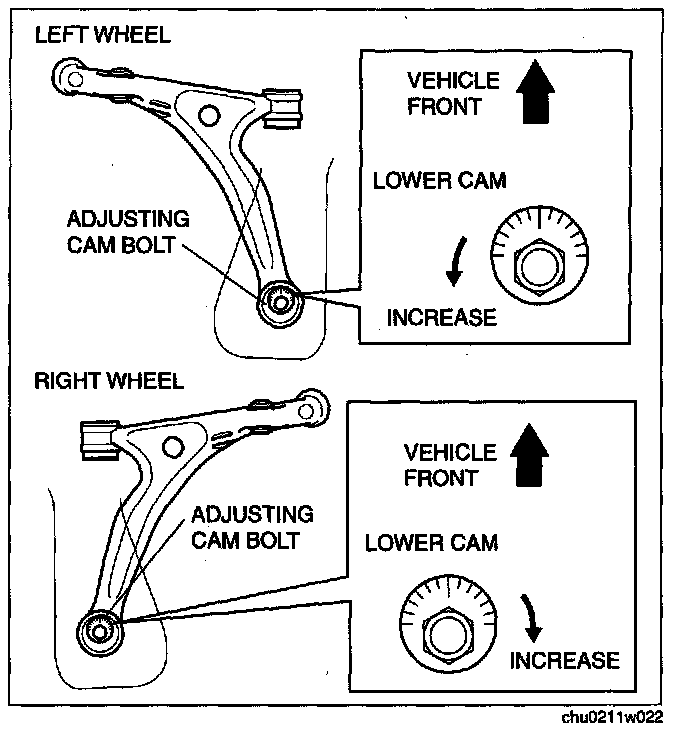 LEFT WHEEL

VEHICLE FRONT

LOWER CAM

ADJUSTING CAM BOLT

INCREASE

RIGHT WHEEL

VEHICLE FRONT

ADJUSTING CAM BOLT

LOWER CAM

INCREASE

chu0211w022