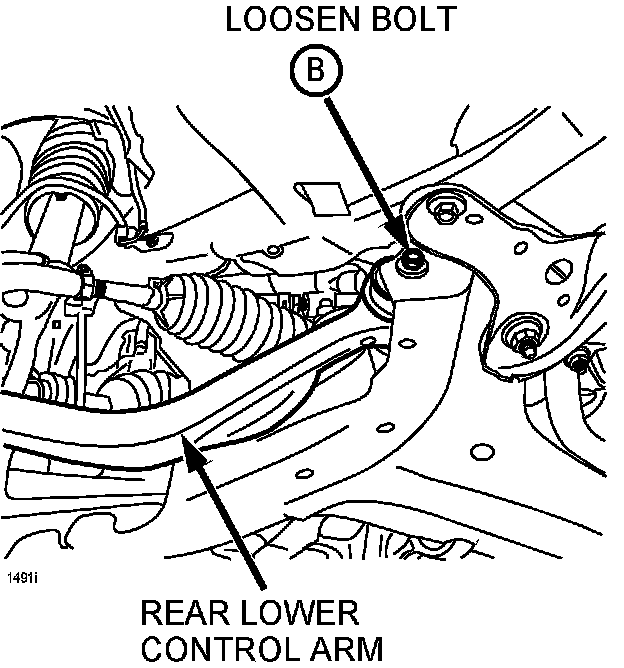 LOOSEN BOLT

B

1491i

REAR LOWER CONTROL ARM