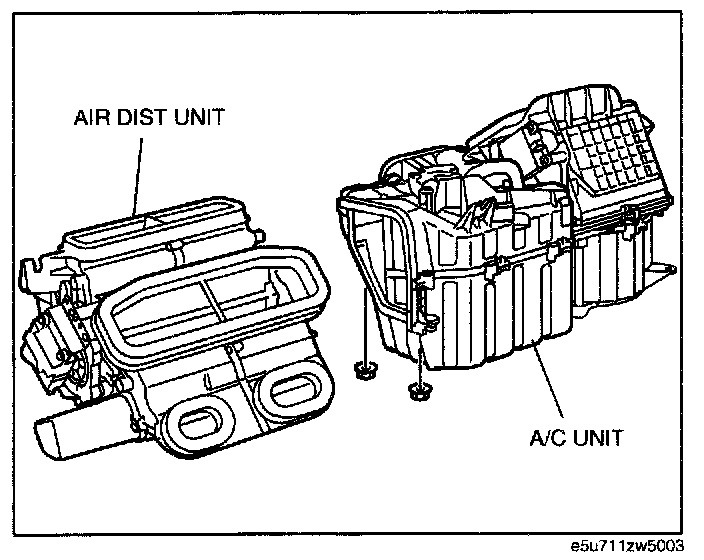 AIR DIST UNIT

A/C UNIT

e5u711zw5003