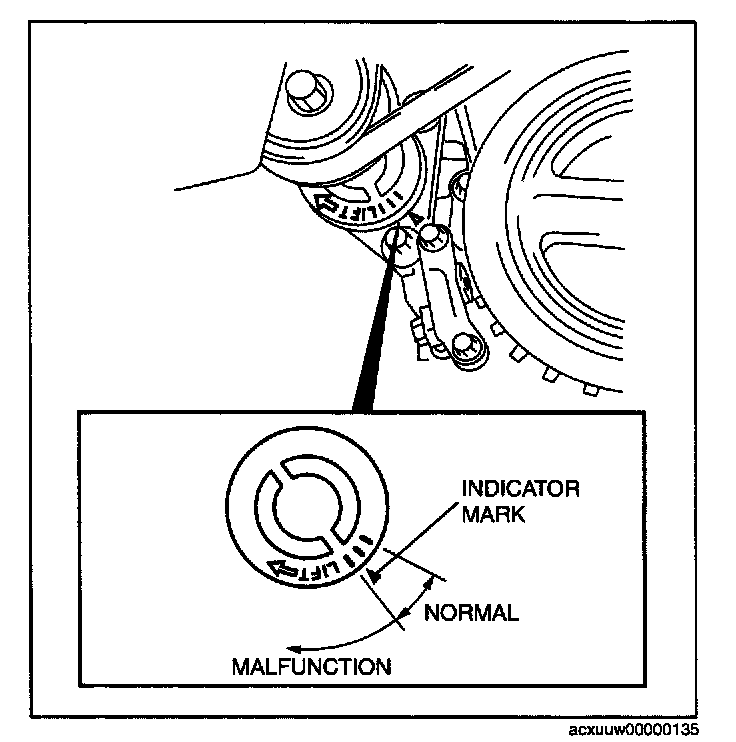 LIFT

LIFT

INDICATOR MARK

NORMAL

MALFUNCTION

acxuuw00000135