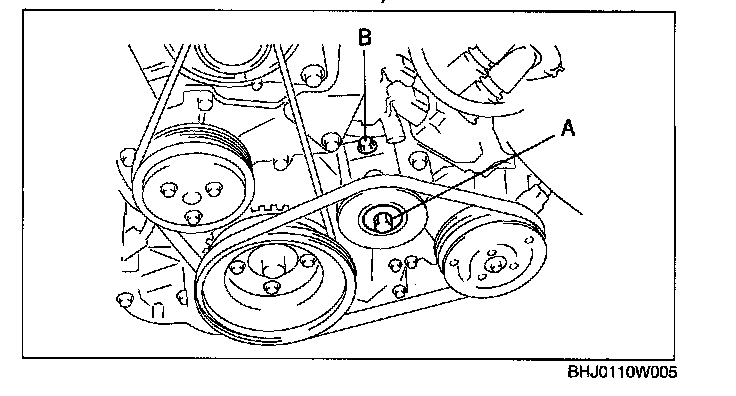 B
A
BHJ0110W005