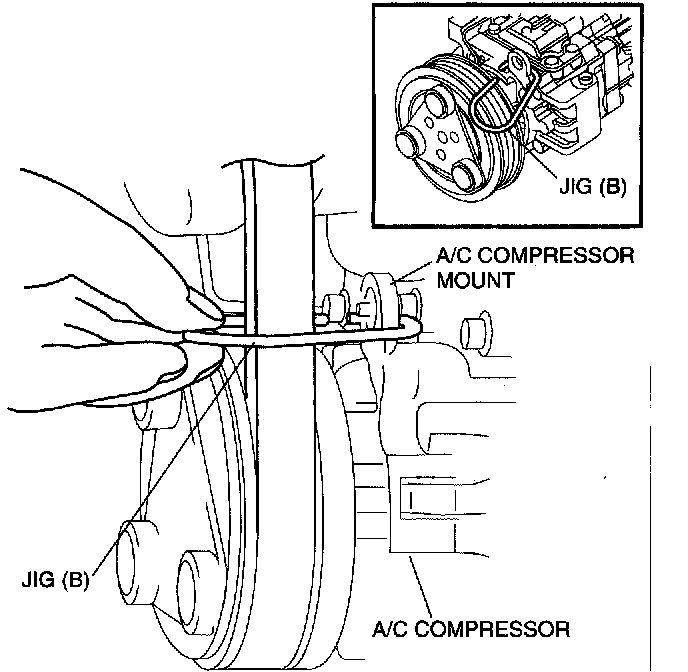 JIG (B)

A/C COMPRESSOR MOUNT

JIG (B)

A/C COMPRESSOR