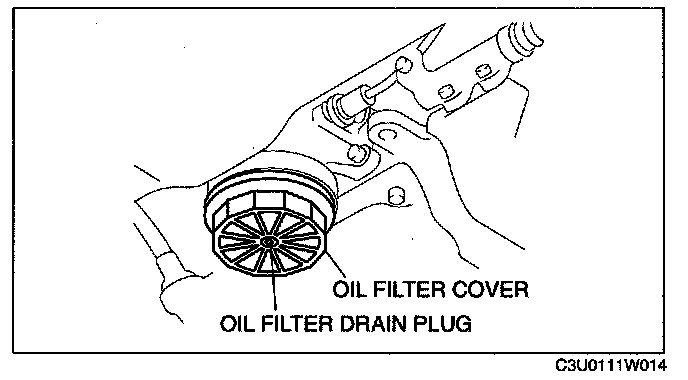 OIL FILTER COVER
OIL FILTER DRAIN PLUG
C3U0111W014