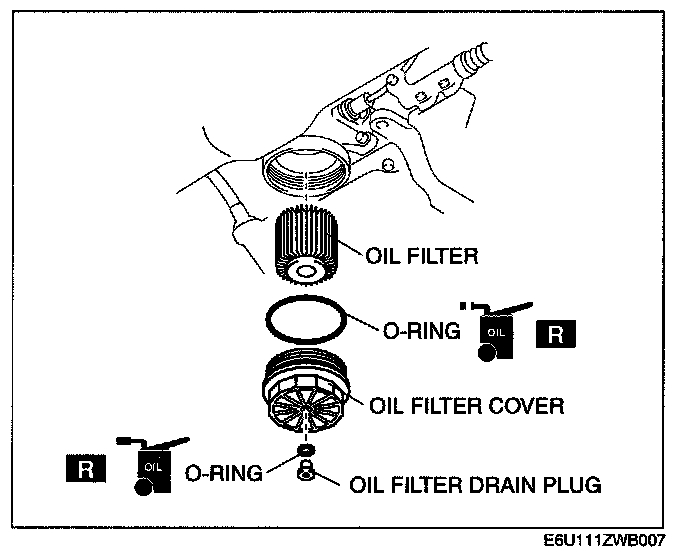 OIL FILTER

O-RING OIL R

OIL FILTER COVER

R OIL O-RING

OIL FILTER DRAIN PLUG

E6U111ZWB007