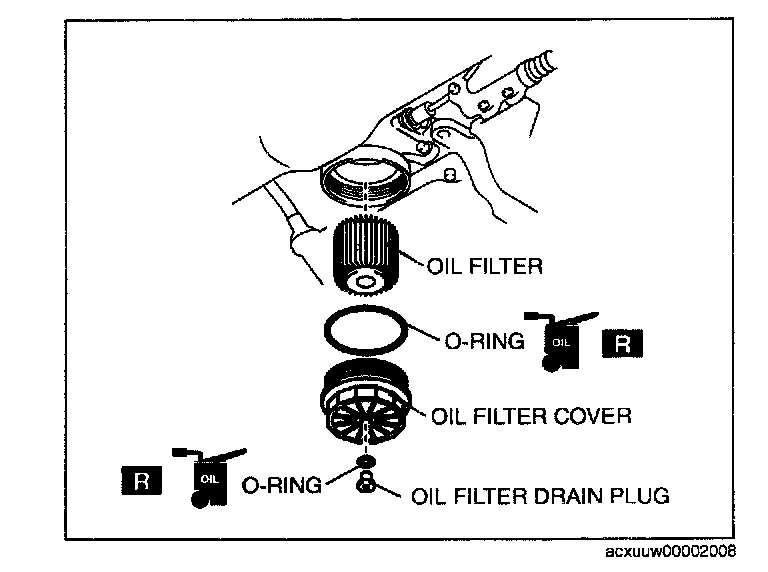 OIL FILTER

O-RING OIL R

OIL FILTER COVER

R OIL O-RING

OIL FILTER DRAIN PLUG

acxuuw00002008