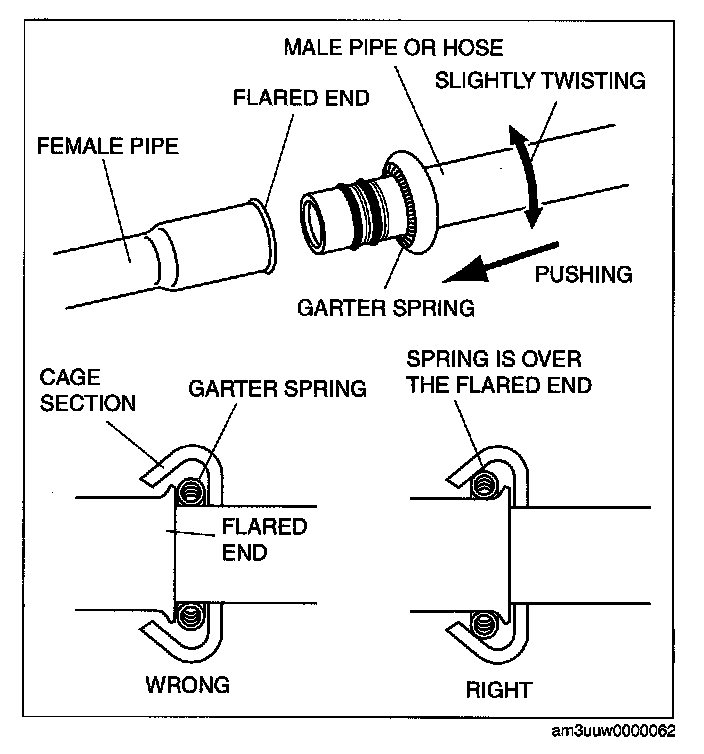 MALE PIPE OR HOSE
SLIGHTLY TWISTING
FLARED END
FEMALE PIPE
PUSHING
GARTER SPRING

CAGE SECTION
GARTER SPRING
FLARED END
WRONG

SPRING IS OVER THE FLARED END
RIGHT

am3uuw0000062