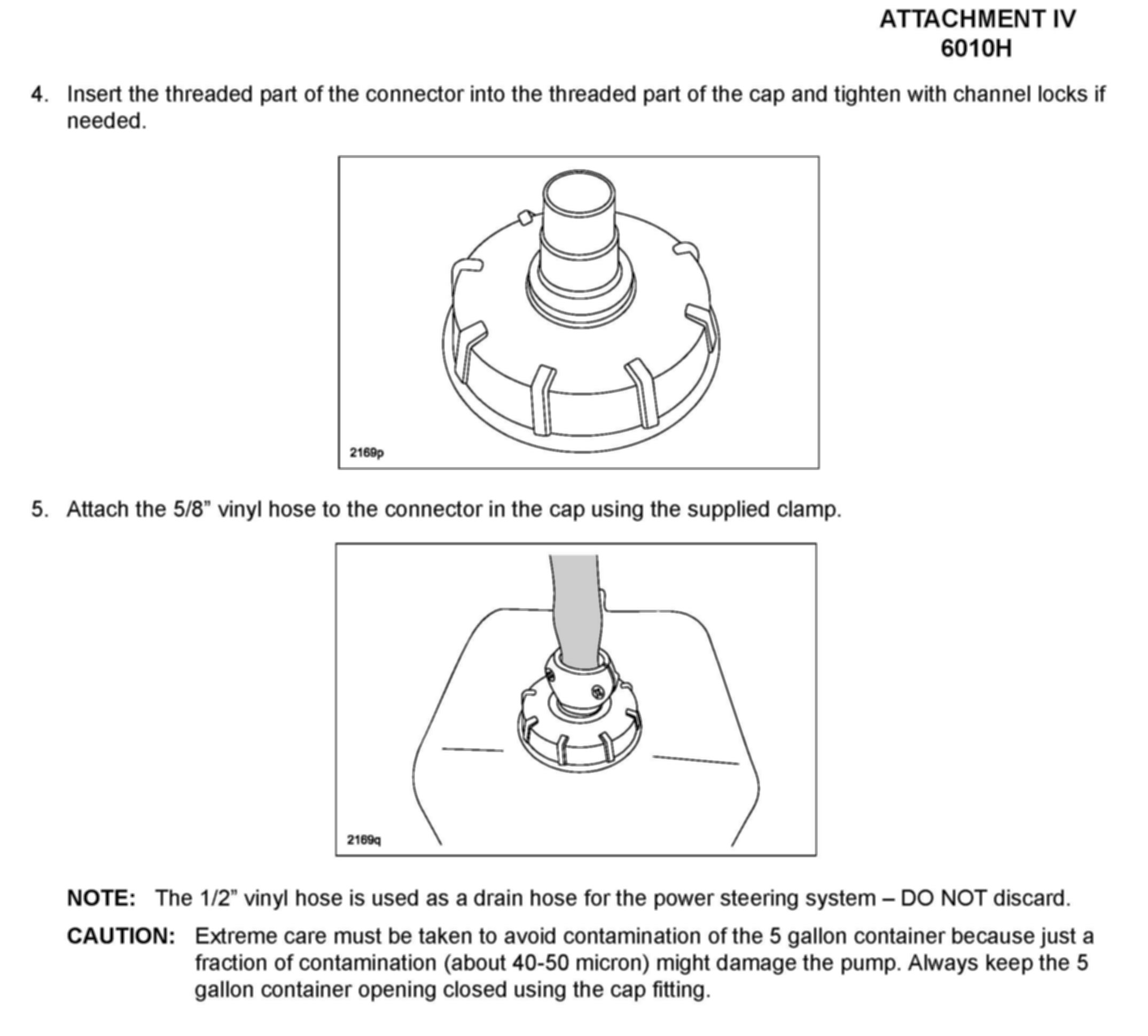 ATTACHMENT IV
6010H

4. Insert the threaded part of the connector into the threaded part of the cap and tighten with channel locks if needed.

2169p

5. Attach the 5/8" vinyl hose to the connector in the cap using the supplied clamp.

2169q

NOTE: The 1/2" vinyl hose is used as a drain hose for the power steering system – DO NOT discard.

CAUTION: Extreme care must be taken to avoid contamination of the 5 gallon container because just a fraction of contamination (about 40-50 micron) might damage the pump. Always keep the 5 gallon container opening closed using the cap fitting.