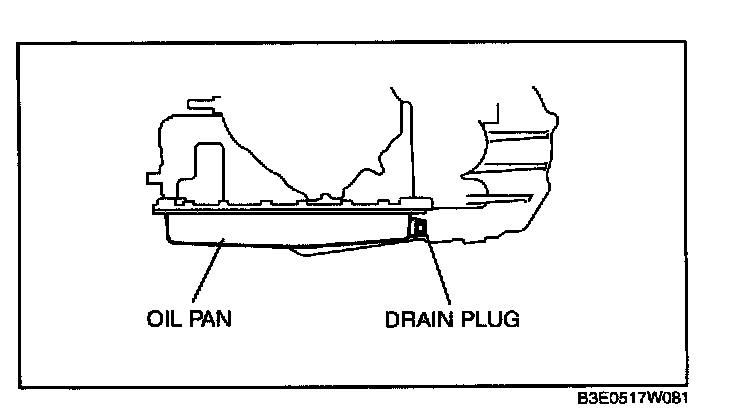 OIL PAN
DRAIN PLUG

B3E0517W081