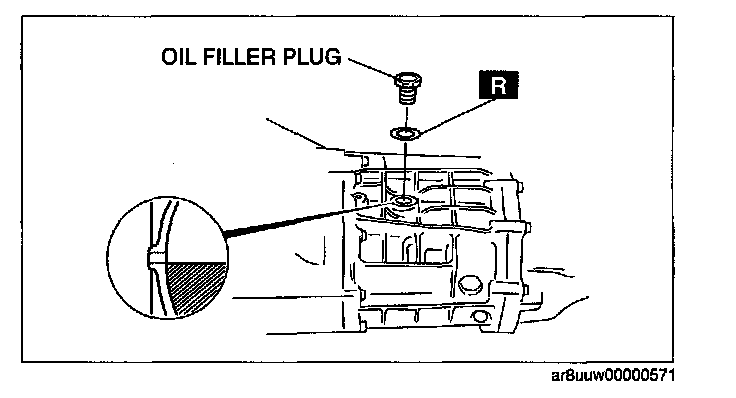 OIL FILLER PLUG

R

ar8uuw00000571