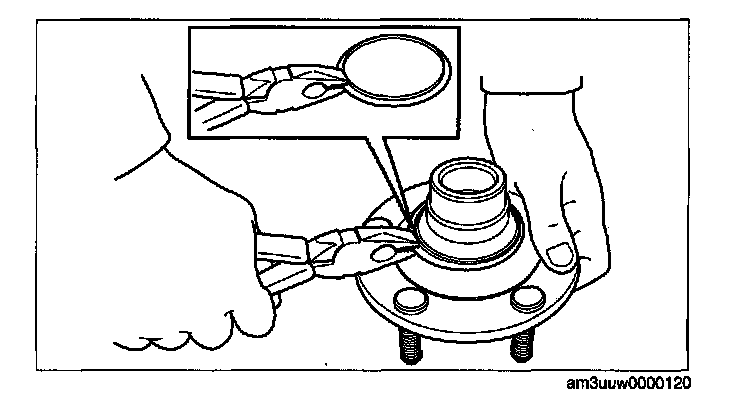 am3uuw0000120