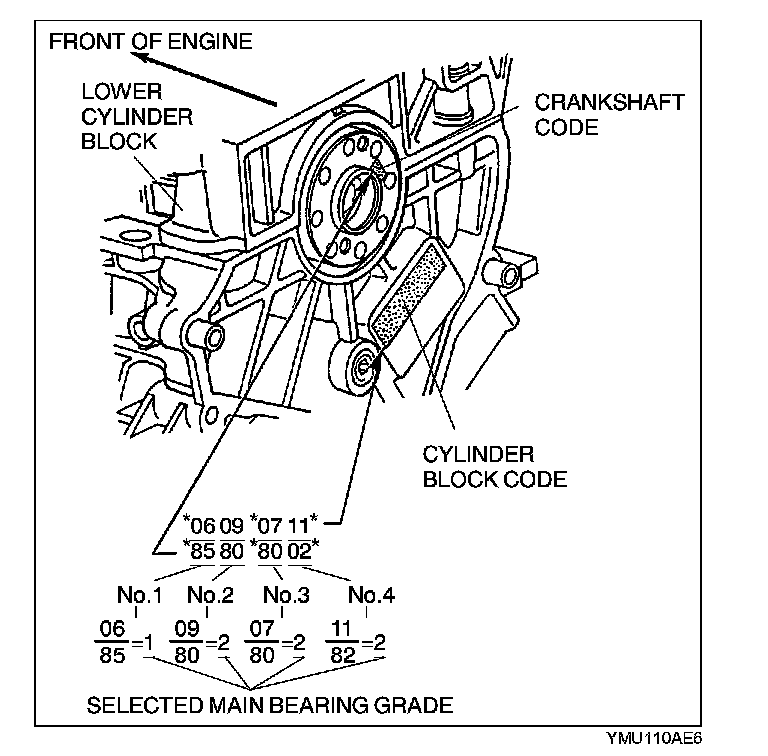 FRONT OF ENGINE

LOWER CYLINDER BLOCK

CRANKSHAFT CODE

CYLINDER BLOCK CODE

*06 09 *07 11*
*85 80 *80 02*

No.1 No.2 No.3 No.4

$\frac{06}{85}=1$ $\frac{09}{80}=2$ $\frac{07}{80}=2$ $\frac{11}{82}=2$

SELECTED MAIN BEARING GRADE

YMU110AE6