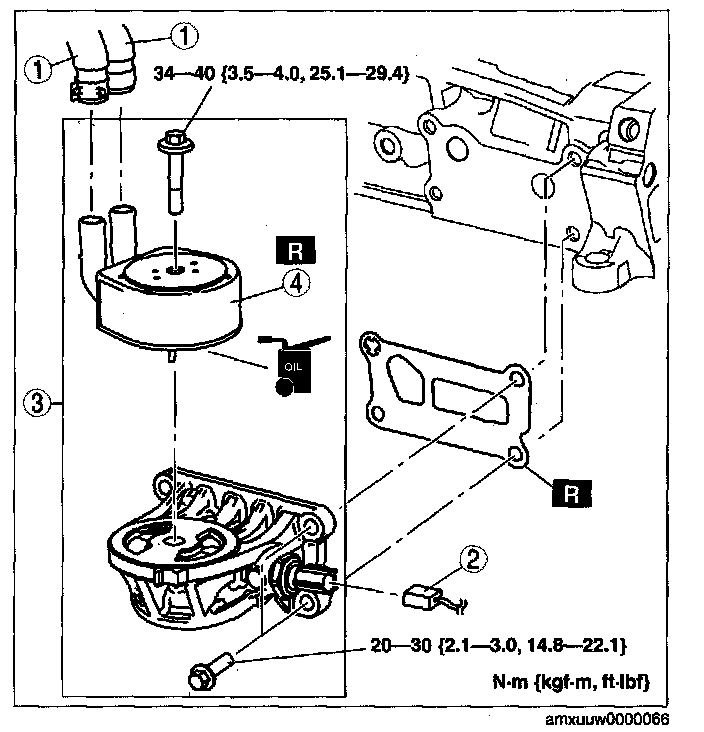 1
1
34—40 {3.5—4.0, 25.1—29.4}
R
4
OIL
3
R
2
20—30 {2.1—3.0, 14.8—22.1}
N·m {kgf·m, ft·lbf}
amxuuw0000066