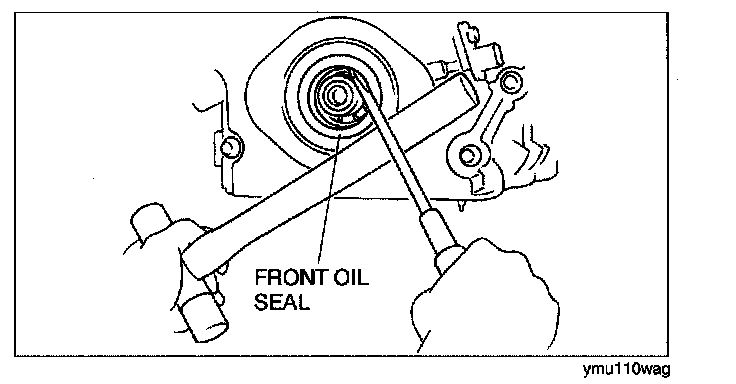 FRONT OIL SEAL

ymu110wag