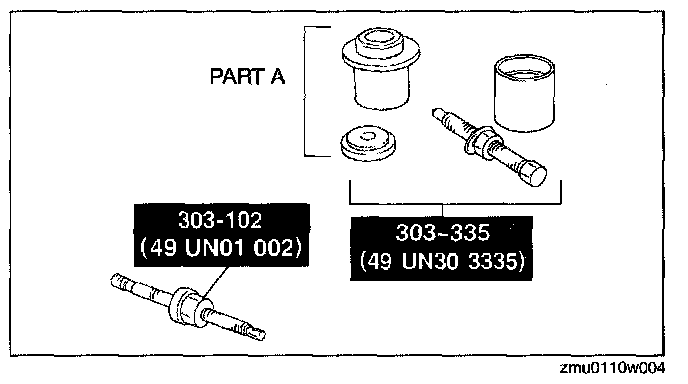 PART A

303-102
(49 UN01 002)

303-335
(49 UN30 3335)

zmu0110w004