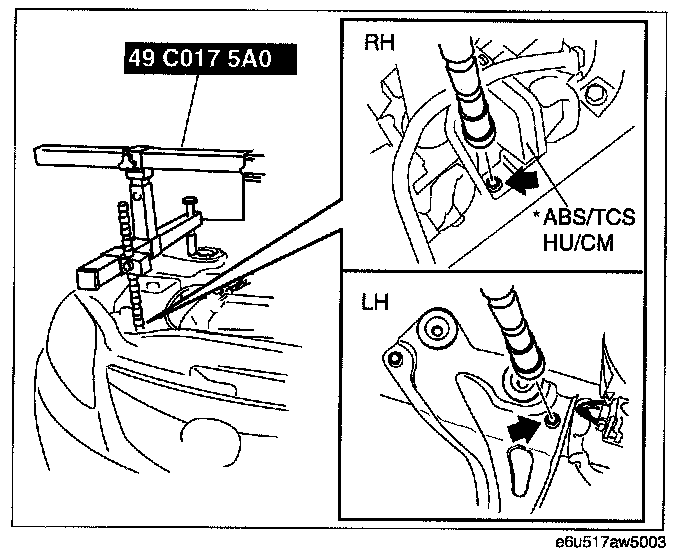 49 C017 5A0

RH

*ABS/TCS HU/CM

LH

e6u517aw5003