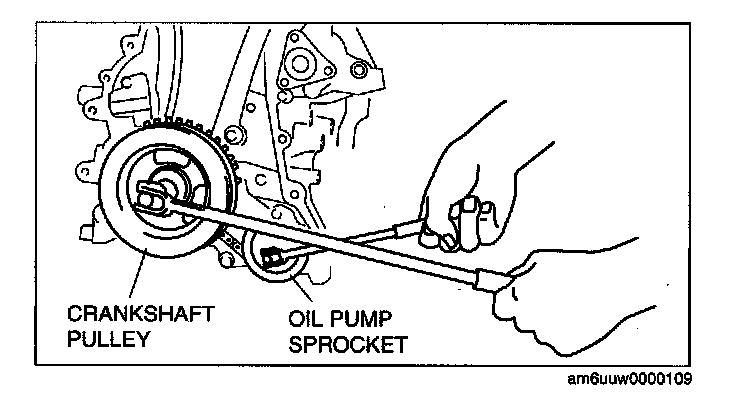 CRANKSHAFT PULLEY

OIL PUMP SPROCKET

am6uuw0000109