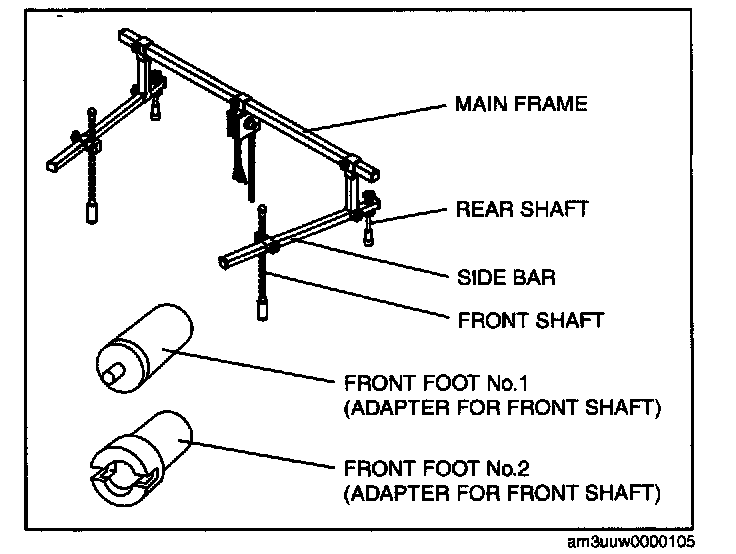 MAIN FRAME

REAR SHAFT

SIDE BAR

FRONT SHAFT

FRONT FOOT No.1
(ADAPTER FOR FRONT SHAFT)

FRONT FOOT No.2
(ADAPTER FOR FRONT SHAFT)

am3uuw0000105