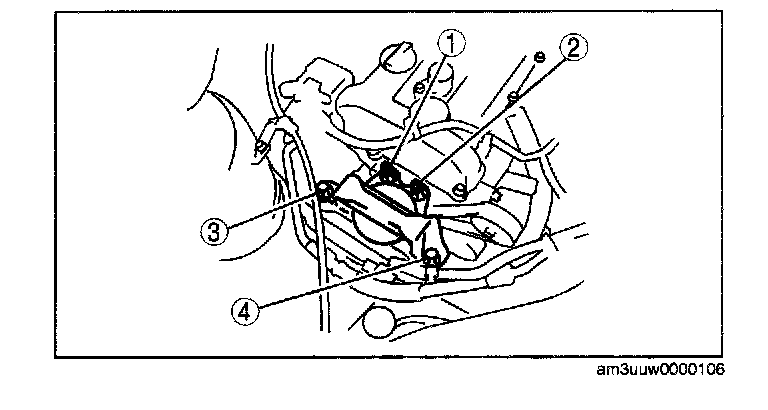 1
2
3
4
am3uuw0000106