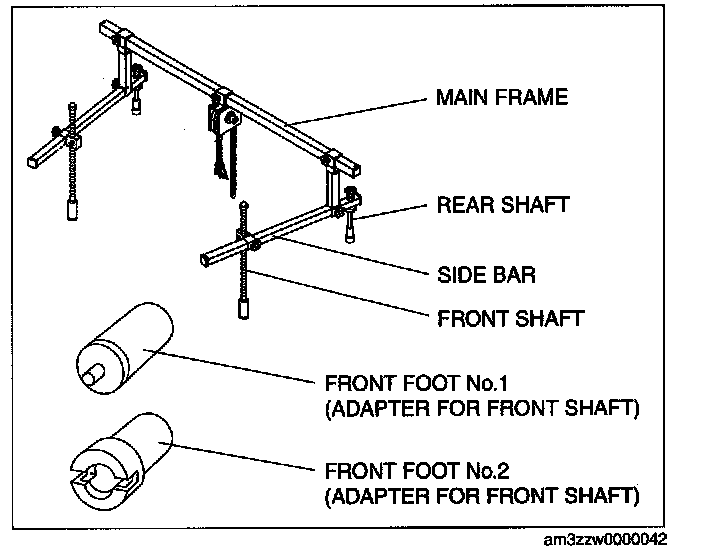 MAIN FRAME

REAR SHAFT

SIDE BAR

FRONT SHAFT

FRONT FOOT No.1
(ADAPTER FOR FRONT SHAFT)

FRONT FOOT No.2
(ADAPTER FOR FRONT SHAFT)

am3zzw0000042