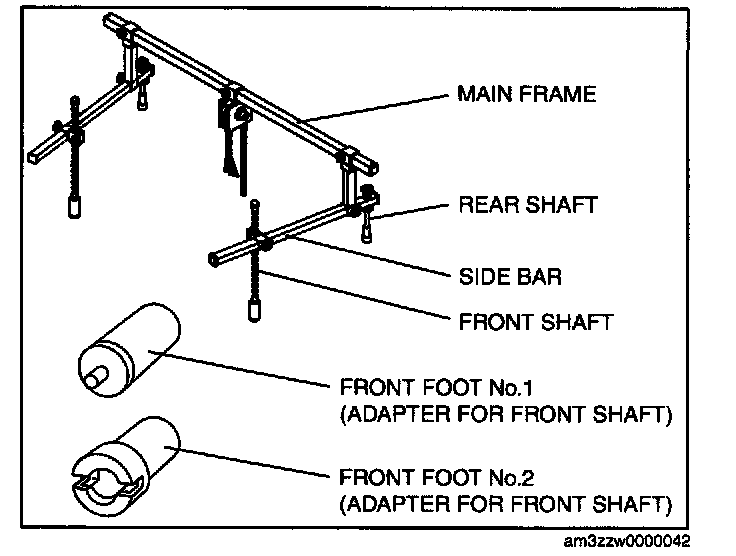 MAIN FRAME
REAR SHAFT
SIDE BAR
FRONT SHAFT
FRONT FOOT No.1
(ADAPTER FOR FRONT SHAFT)
FRONT FOOT No.2
(ADAPTER FOR FRONT SHAFT)
am3zzw0000042