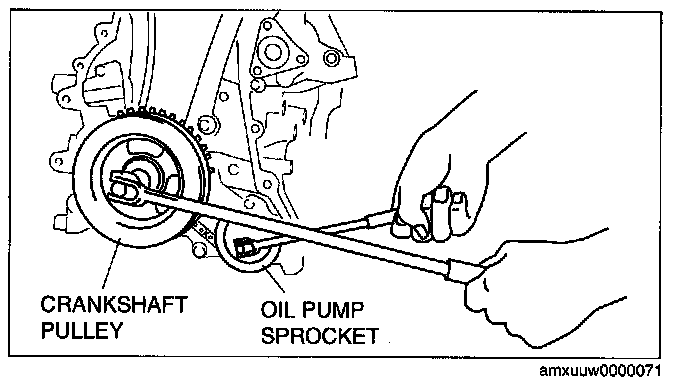 CRANKSHAFT PULLEY

OIL PUMP SPROCKET

amxuuw0000071