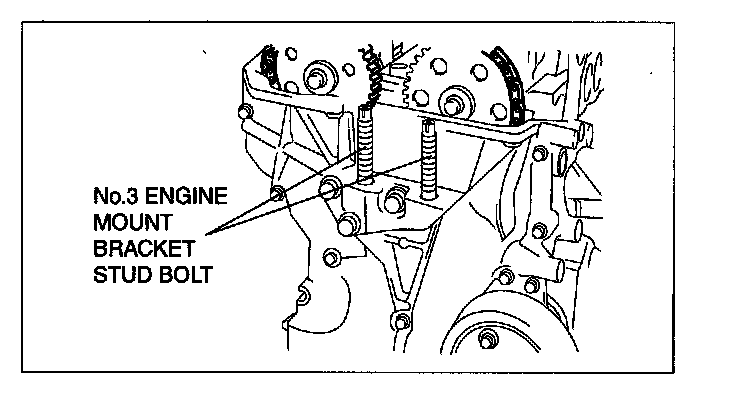 No.3 ENGINE MOUNT BRACKET STUD BOLT